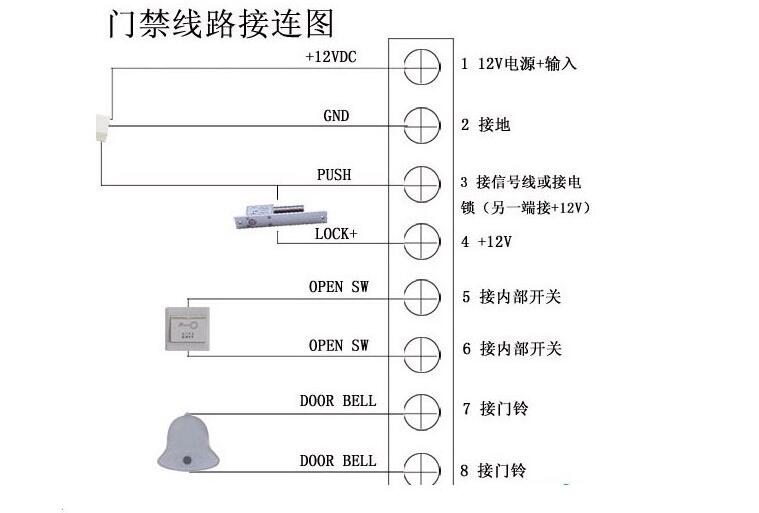 门禁线路接连图

+12VDC

1 12V电源+输入

GND

2 接地

PUSH

3 接信号线或接电锁（另一端接+12V）

LOCK+

4 +12V

OPEN SW

5 接内部开关

OPEN SW

6 接内部开关

DOOR BELL

7 接门铃

DOOR BELL

8 接门铃